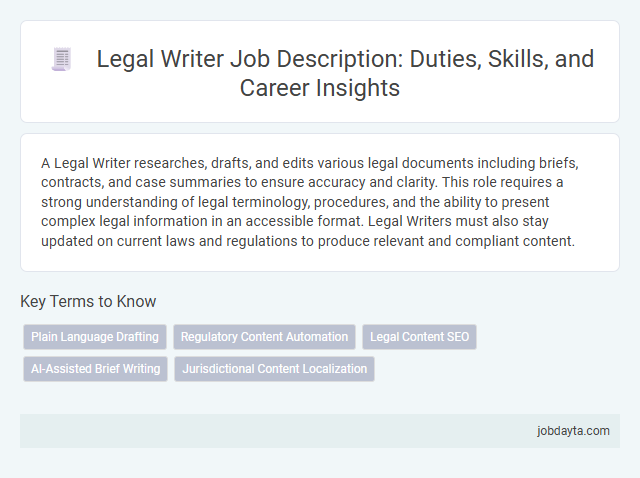 Legal Writer Job Description: Duties, Skills, and Career Insights

A Legal Writer researches, drafts, and edits various legal documents including briefs, contracts, and case summaries to ensure accuracy and clarity. This role requires a strong understanding of legal terminology, procedures, and the ability to present complex legal information in an accessible format. Legal Writers must also stay updated on current laws and regulations to produce relevant and compliant content.

Key Terms to Know

Plain Language Drafting
Regulatory Content Automation
Legal Content SEO
AI-Assisted Brief Writing
Jurisdictional Content Localization

jobdayta.com