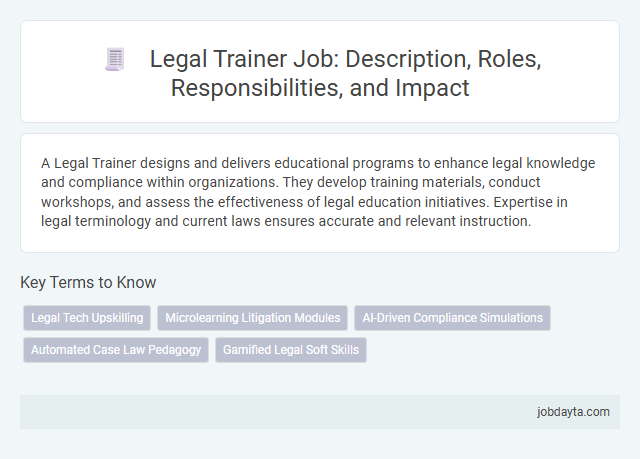 Legal Trainer Job: Description, Roles, Responsibilities, and Impact

A Legal Trainer designs and delivers educational programs to enhance legal knowledge and compliance within organizations. They develop training materials, conduct workshops, and assess the effectiveness of legal education initiatives. Expertise in legal terminology and current laws ensures accurate and relevant instruction.

Key Terms to Know

Legal Tech Upskilling
Microlearning Litigation Modules
AI-Driven Compliance Simulations
Automated Case Law Pedagogy
Gamified Legal Soft Skills

jobdayta.com