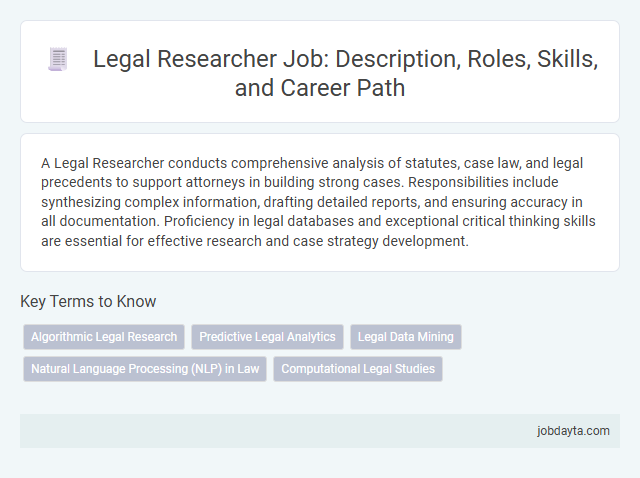 Legal Researcher Job: Description, Roles, Skills, and Career Path

A Legal Researcher conducts comprehensive analysis of statutes, case law, and legal precedents to support attorneys in building strong cases. Responsibilities include synthesizing complex information, drafting detailed reports, and ensuring accuracy in all documentation. Proficiency in legal databases and exceptional critical thinking skills are essential for effective research and case strategy development.

Key Terms to Know

Algorithmic Legal Research
Predictive Legal Analytics
Legal Data Mining
Natural Language Processing (NLP) in Law
Computational Legal Studies

jobdayta.com