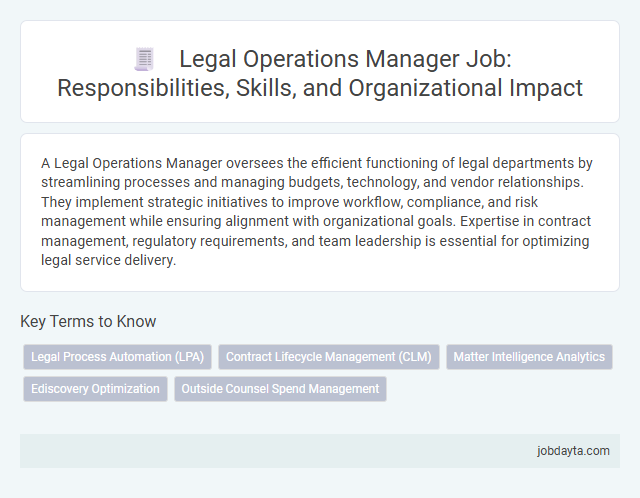 Legal Operations Manager Job: Responsibilities, Skills, and Organizational Impact

A Legal Operations Manager oversees the efficient functioning of legal departments by streamlining processes and managing budgets, technology, and vendor relationships. They implement strategic initiatives to improve workflow, compliance, and risk management while ensuring alignment with organizational goals. Expertise in contract management, regulatory requirements, and team leadership is essential for optimizing legal service delivery.

Key Terms to Know

Legal Process Automation (LPA)
Contract Lifecycle Management (CLM)
Matter Intelligence Analytics
Ediscovery Optimization
Outside Counsel Spend Management

jobdayta.com