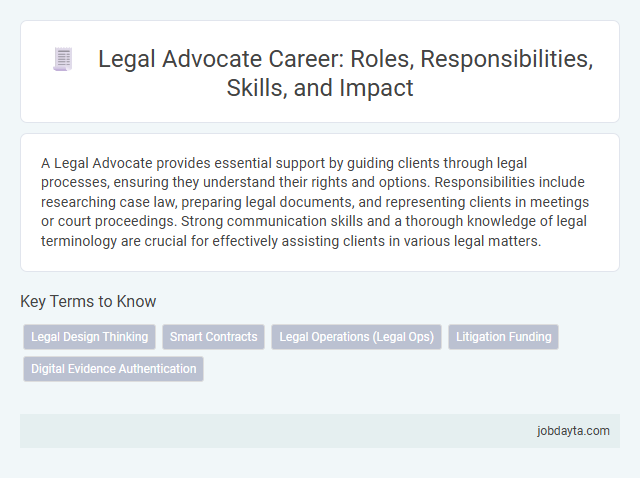 Legal Advocate Career: Roles, Responsibilities, Skills, and Impact

A Legal Advocate provides essential support by guiding clients through legal processes, ensuring they understand their rights and options. Responsibilities include researching case law, preparing legal documents, and representing clients in meetings or court proceedings. Strong communication skills and a thorough knowledge of legal terminology are crucial for effectively assisting clients in various legal matters.

Key Terms to Know

Legal Design Thinking

Smart Contracts

Legal Operations (Legal Ops)

Litigation Funding

Digital Evidence Authentication

jobdayta.com