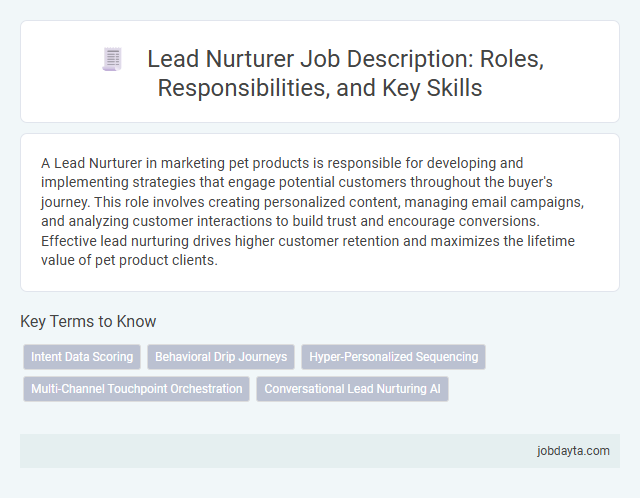 Lead Nurturer Job Description: Roles, Responsibilities, and Key Skills

A Lead Nurturer in marketing pet products is responsible for developing and implementing strategies that engage potential customers throughout the buyer's journey. This role involves creating personalized content, managing email campaigns, and analyzing customer interactions to build trust and encourage conversions. Effective lead nurturing drives higher customer retention and maximizes the lifetime value of pet product clients.

Key Terms to Know

Intent Data Scoring
Behavioral Drip Journeys
Hyper-Personalized Sequencing
Multi-Channel Touchpoint Orchestration
Conversational Lead Nurturing AI

jobdayta.com