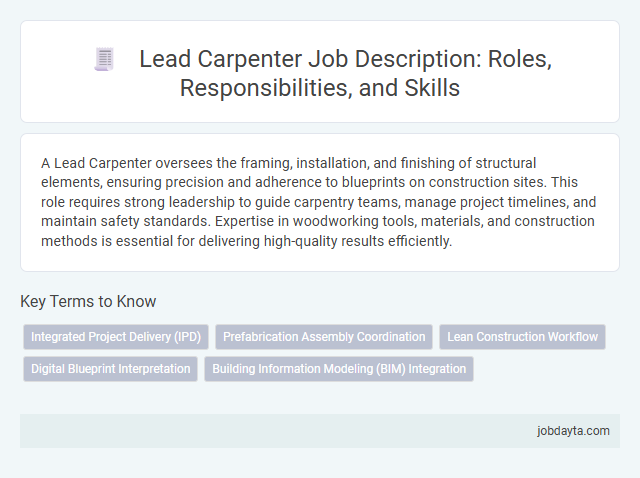 Lead Carpenter Job Description: Roles, Responsibilities, and Skills

A Lead Carpenter oversees the framing, installation, and finishing of structural elements, ensuring precision and adherence to blueprints on construction sites. This role requires strong leadership to guide carpentry teams, manage project timelines, and maintain safety standards. Expertise in woodworking tools, materials, and construction methods is essential for delivering high-quality results efficiently.

Key Terms to Know

Integrated Project Delivery (IPD)
Prefabrication Assembly Coordination
Lean Construction Workflow
Digital Blueprint Interpretation
Building Information Modeling (BIM) Integration

jobdayta.com