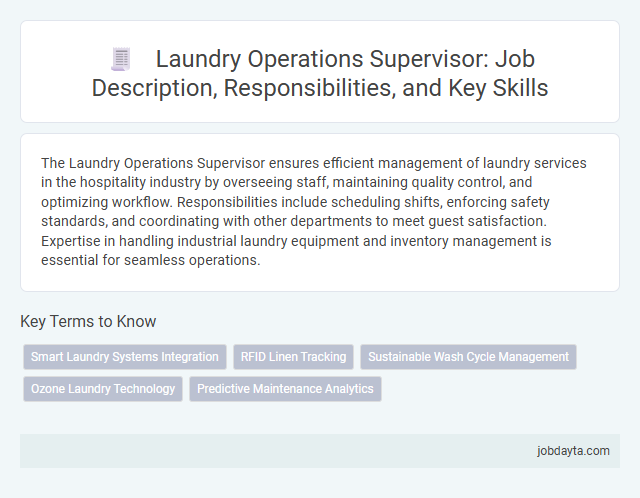 Laundry Operations Supervisor: Job Description, Responsibilities, and Key Skills

The Laundry Operations Supervisor ensures efficient management of laundry services in the hospitality industry by overseeing staff, maintaining quality control, and optimizing workflow. Responsibilities include scheduling shifts, enforcing safety standards, and coordinating with other departments to meet guest satisfaction. Expertise in handling industrial laundry equipment and inventory management is essential for seamless operations.

Key Terms to Know

Smart Laundry Systems Integration

RFID Linen Tracking

Sustainable Wash Cycle Management

Ozone Laundry Technology

Predictive Maintenance Analytics

jobdayta.com