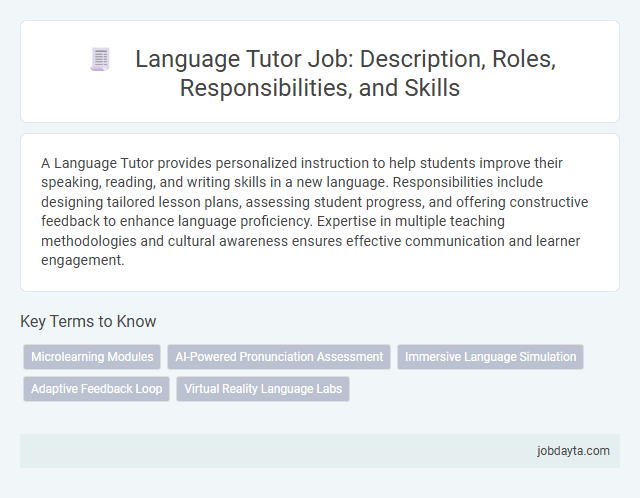 Language Tutor Job: Description, Roles, Responsibilities, and Skills

A Language Tutor provides personalized instruction to help students improve their speaking, reading, and writing skills in a new language. Responsibilities include designing tailored lesson plans, assessing student progress, and offering constructive feedback to enhance language proficiency. Expertise in multiple teaching methodologies and cultural awareness ensures effective communication and learner engagement.

Key Terms to Know

Microlearning Modules
AI-Powered Pronunciation Assessment
Immersive Language Simulation
Adaptive Feedback Loop
Virtual Reality Language Labs

jobdayta.com