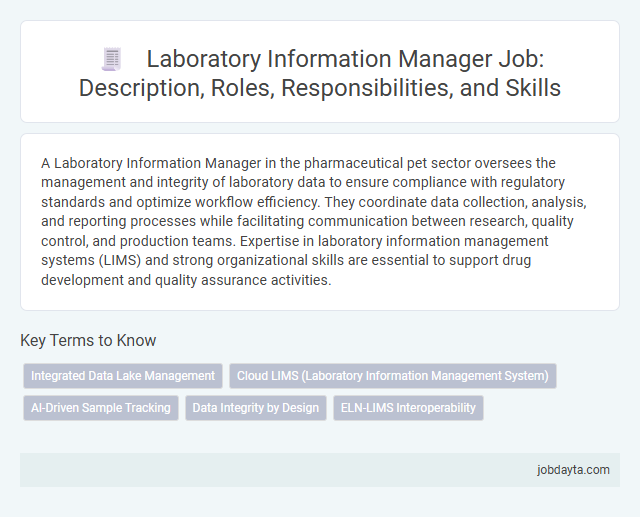 Laboratory Information Manager Job: Description, Roles, Responsibilities, and Skills

A Laboratory Information Manager in the pharmaceutical pet sector oversees the management and integrity of laboratory data to ensure compliance with regulatory standards and optimize workflow efficiency. They coordinate data collection, analysis, and reporting processes while facilitating communication between research, quality control, and production teams. Expertise in laboratory information management systems (LIMS) and strong organizational skills are essential to support drug development and quality assurance activities.

Key Terms to Know

Integrated Data Lake Management

Cloud LIMS (Laboratory Information Management System)

AI-Driven Sample Tracking

Data Integrity by Design

ELN-LIMS Interoperability

jobdayta.com