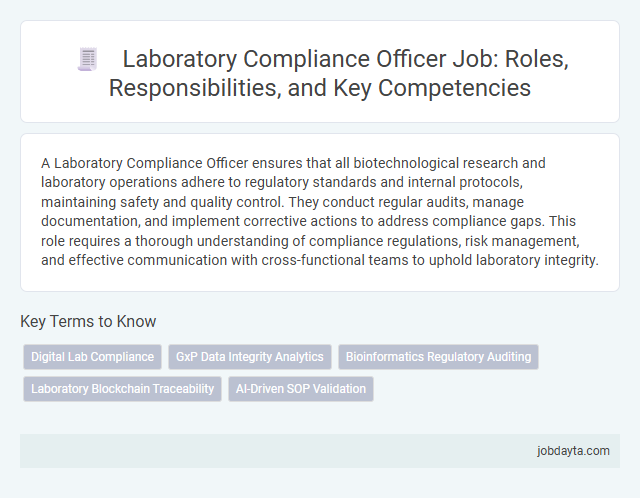 Laboratory Compliance Officer Job: Roles, Responsibilities, and Key Competencies

A Laboratory Compliance Officer ensures that all biotechnological research and laboratory operations adhere to regulatory standards and internal protocols, maintaining safety and quality control. They conduct regular audits, manage documentation, and implement corrective actions to address compliance gaps. This role requires a thorough understanding of compliance regulations, risk management, and effective communication with cross-functional teams to uphold laboratory integrity.

Key Terms to Know

Digital Lab Compliance

GxP Data Integrity Analytics

Bioinformatics Regulatory Auditing

Laboratory Blockchain Traceability

AI-Driven SOP Validation

jobdayta.com