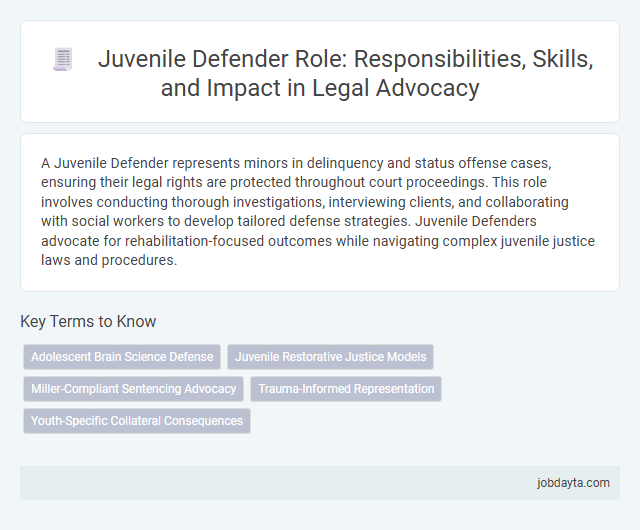 Juvenile Defender Role: Responsibilities, Skills, and Impact in Legal Advocacy

A Juvenile Defender represents minors in delinquency and status offense cases, ensuring their legal rights are protected throughout court proceedings. This role involves conducting thorough investigations, interviewing clients, and collaborating with social workers to develop tailored defense strategies. Juvenile Defenders advocate for rehabilitation-focused outcomes while navigating complex juvenile justice laws and procedures.

Key Terms to Know

Adolescent Brain Science Defense

Juvenile Restorative Justice Models

Miller-Compliant Sentencing Advocacy

Trauma-Informed Representation

Youth-Specific Collateral Consequences

jobdayta.com