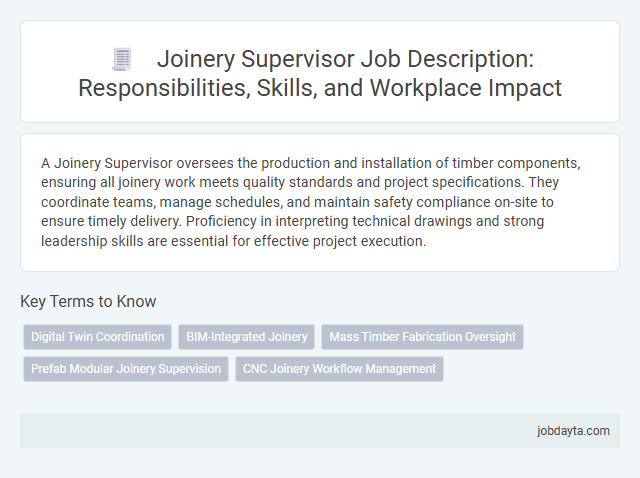 Joinery Supervisor Job Description: Responsibilities, Skills, and Workplace Impact

A Joinery Supervisor oversees the production and installation of timber components, ensuring all joinery work meets quality standards and project specifications. They coordinate teams, manage schedules, and maintain safety compliance on-site to ensure timely delivery. Proficiency in interpreting technical drawings and strong leadership skills are essential for effective project execution.

Key Terms to Know

Digital Twin Coordination

BIM-Integrated Joinery

Mass Timber Fabrication Oversight

Prefab Modular Joinery Supervision

CNC Joinery Workflow Management

jobdayta.com