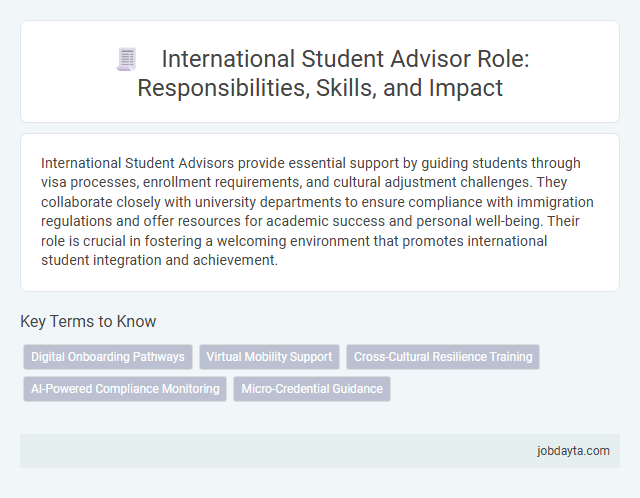 International Student Advisor Role: Responsibilities, Skills, and Impact

International Student Advisors provide essential support by guiding students through visa processes, enrollment requirements, and cultural adjustment challenges. They collaborate closely with university departments to ensure compliance with immigration regulations and offer resources for academic success and personal well-being. Their role is crucial in fostering a welcoming environment that promotes international student integration and achievement.

Key Terms to Know

Digital Onboarding Pathways
Virtual Mobility Support
Cross-Cultural Resilience Training
AI-Powered Compliance Monitoring
Micro-Credential Guidance

jobdayta.com