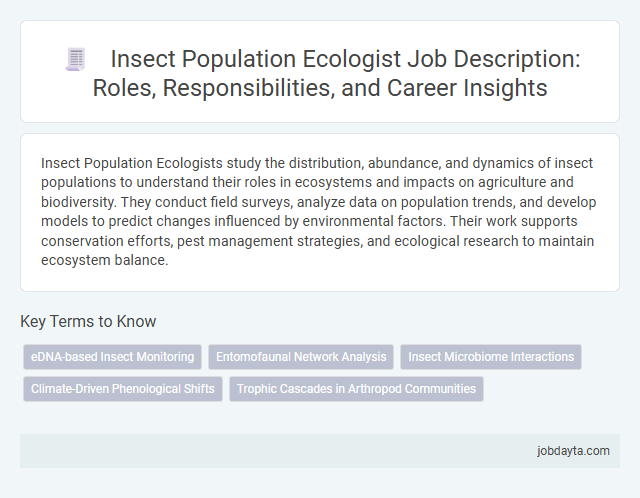 Insect Population Ecologist Job Description: Roles, Responsibilities, and Career Insights

Insect Population Ecologists study the distribution, abundance, and dynamics of insect populations to understand their roles in ecosystems and impacts on agriculture and biodiversity. They conduct field surveys, analyze data on population trends, and develop models to predict changes influenced by environmental factors. Their work supports conservation efforts, pest management strategies, and ecological research to maintain ecosystem balance.

Key Terms to Know

eDNA-based Insect Monitoring

Entomofaunal Network Analysis

Insect Microbiome Interactions

Climate-Driven Phenological Shifts

Trophic Cascades in Arthropod Communities

jobdayta.com