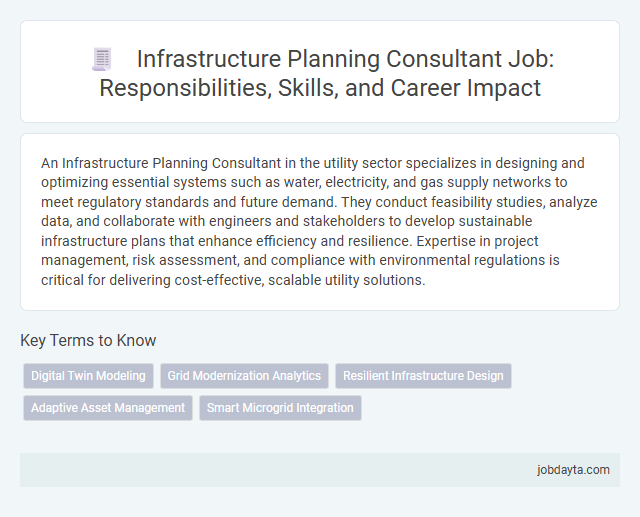 Infrastructure Planning Consultant Job: Responsibilities, Skills, and Career Impact

An Infrastructure Planning Consultant in the utility sector specializes in designing and optimizing essential systems such as water, electricity, and gas supply networks to meet regulatory standards and future demand. They conduct feasibility studies, analyze data, and collaborate with engineers and stakeholders to develop sustainable infrastructure plans that enhance efficiency and resilience. Expertise in project management, risk assessment, and compliance with environmental regulations is critical for delivering cost-effective, scalable utility solutions.

Key Terms to Know

Digital Twin Modeling
Grid Modernization Analytics
Resilient Infrastructure Design
Adaptive Asset Management
Smart Microgrid Integration

jobdayta.com