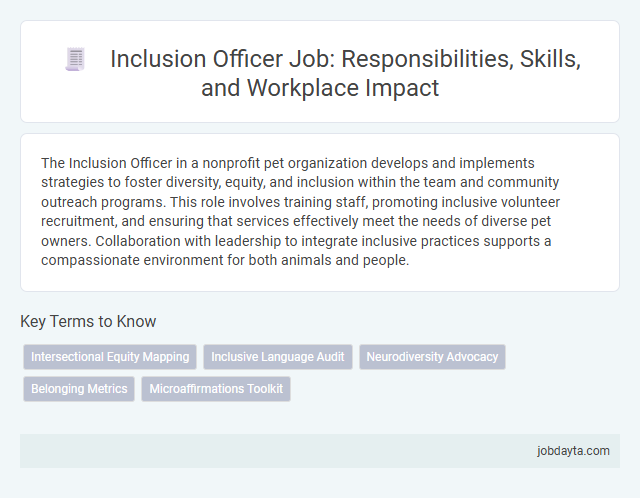 Inclusion Officer Job: Responsibilities, Skills, and Workplace Impact

The Inclusion Officer in a nonprofit pet organization develops and implements strategies to foster diversity, equity, and inclusion within the team and community outreach programs. This role involves training staff, promoting inclusive volunteer recruitment, and ensuring that services effectively meet the needs of diverse pet owners. Collaboration with leadership to integrate inclusive practices supports a compassionate environment for both animals and people.

Key Terms to Know

Intersectional Equity Mapping
Inclusive Language Audit
Neurodiversity Advocacy
Belonging Metrics
Microaffirmations Toolkit

jobdayta.com