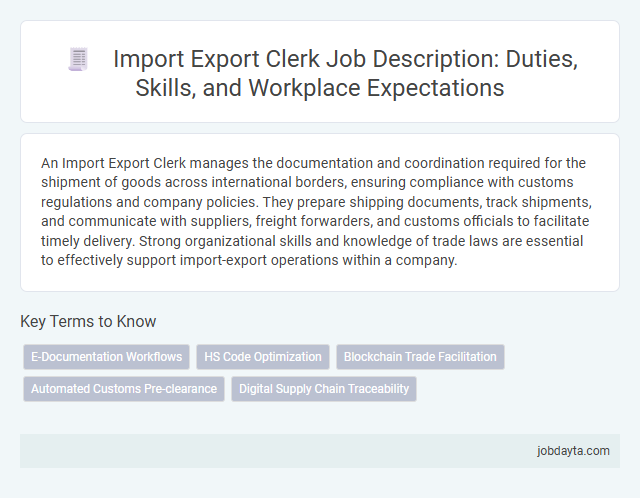 Import Export Clerk Job Description: Duties, Skills, and Workplace Expectations

An Import Export Clerk manages the documentation and coordination required for the shipment of goods across international borders, ensuring compliance with customs regulations and company policies. They prepare shipping documents, track shipments, and communicate with suppliers, freight forwarders, and customs officials to facilitate timely delivery. Strong organizational skills and knowledge of trade laws are essential to effectively support import-export operations within a company.

Key Terms to Know

E-Documentation Workflows

HS Code Optimization

Blockchain Trade Facilitation

Automated Customs Pre-clearance

Digital Supply Chain Traceability

jobdayta.com