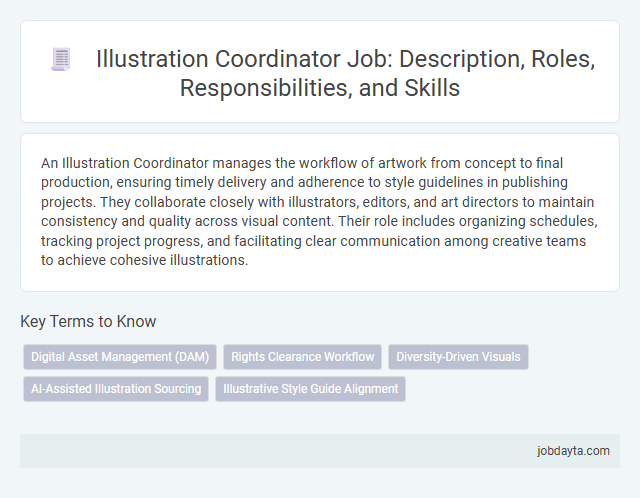 Illustration Coordinator Job: Description, Roles, Responsibilities, and Skills

An Illustration Coordinator manages the workflow of artwork from concept to final production, ensuring timely delivery and adherence to style guidelines in publishing projects. They collaborate closely with illustrators, editors, and art directors to maintain consistency and quality across visual content. Their role includes organizing schedules, tracking project progress, and facilitating clear communication among creative teams to achieve cohesive illustrations.

Key Terms to Know

Digital Asset Management (DAM)

Rights Clearance Workflow

Diversity-Driven Visuals

AI-Assisted Illustration Sourcing

Illustrative Style Guide Alignment

jobdayta.com