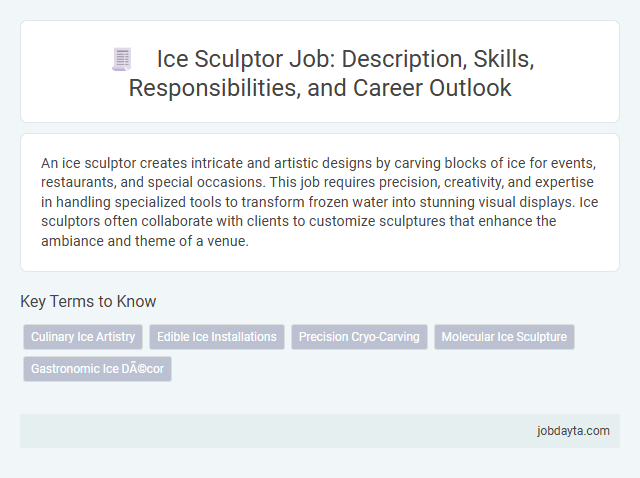 Ice Sculptor Job: Description, Skills, Responsibilities, and Career Outlook

An ice sculptor creates intricate and artistic designs by carving blocks of ice for events, restaurants, and special occasions. This job requires precision, creativity, and expertise in handling specialized tools to transform frozen water into stunning visual displays. Ice sculptors often collaborate with clients to customize sculptures that enhance the ambiance and theme of a venue.

Key Terms to Know

Culinary Ice Artistry

Edible Ice Installations

Precision Cryo-Carving

Molecular Ice Sculpture

Gastronomic Ice DÃ©cor

jobdayta.com