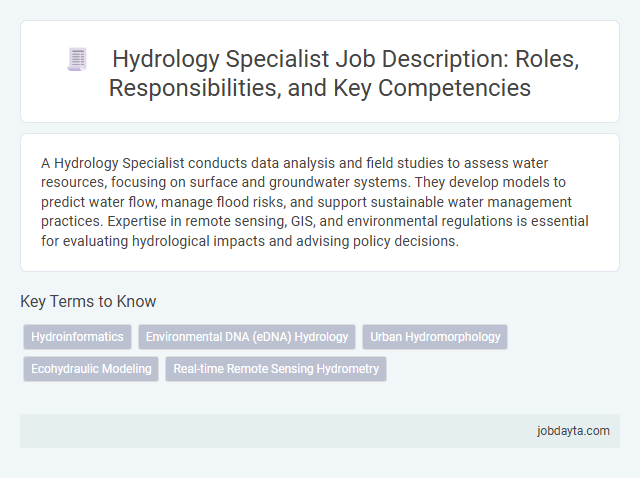 Hydrology Specialist Job Description: Roles, Responsibilities, and Key Competencies

A Hydrology Specialist conducts data analysis and field studies to assess water resources, focusing on surface and groundwater systems. They develop models to predict water flow, manage flood risks, and support sustainable water management practices. Expertise in remote sensing, GIS, and environmental regulations is essential for evaluating hydrological impacts and advising policy decisions.

Key Terms to Know

Hydroinformatics

Environmental DNA (eDNA) Hydrology

Urban Hydromorphology

Ecohydraulic Modeling

Real-time Remote Sensing Hydrometry

jobdayta.com