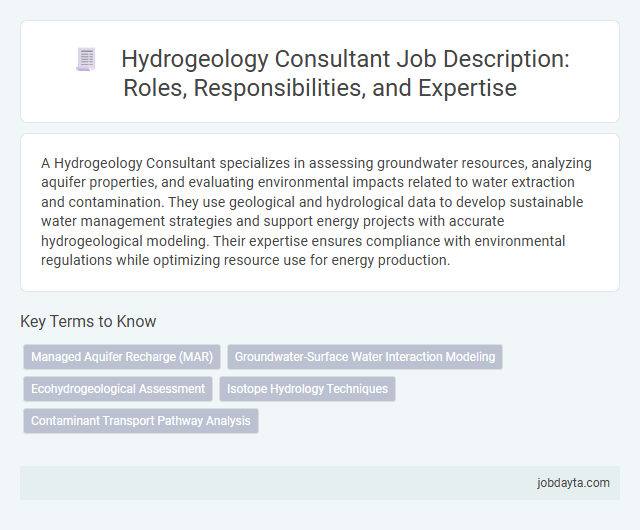 Hydrogeology Consultant Job Description: Roles, Responsibilities, and Expertise

A Hydrogeology Consultant specializes in assessing groundwater resources, analyzing aquifer properties, and evaluating environmental impacts related to water extraction and contamination. They use geological and hydrological data to develop sustainable water management strategies and support energy projects with accurate hydrogeological modeling. Their expertise ensures compliance with environmental regulations while optimizing resource use for energy production.

Key Terms to Know

Managed Aquifer Recharge (MAR)

Groundwater-Surface Water Interaction Modeling

Ecohydrogeological Assessment

Isotope Hydrology Techniques

Contaminant Transport Pathway Analysis

jobdayta.com