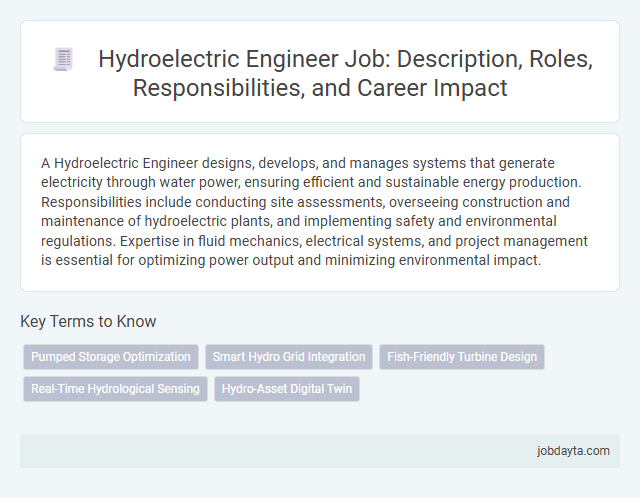 Hydroelectric Engineer Job: Description, Roles, Responsibilities, and Career Impact

A Hydroelectric Engineer designs, develops, and manages systems that generate electricity through water power, ensuring efficient and sustainable energy production. Responsibilities include conducting site assessments, overseeing construction and maintenance of hydroelectric plants, and implementing safety and environmental regulations. Expertise in fluid mechanics, electrical systems, and project management is essential for optimizing power output and minimizing environmental impact.

Key Terms to Know

Pumped Storage Optimization

Smart Hydro Grid Integration

Fish-Friendly Turbine Design

Real-Time Hydrological Sensing

Hydro-Asset Digital Twin

jobdayta.com