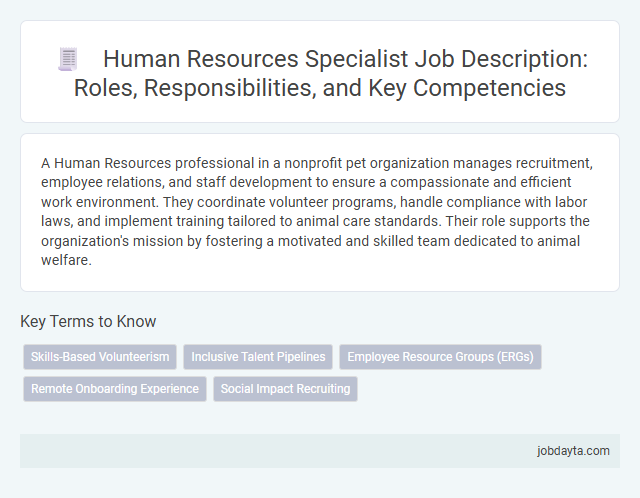 Human Resources Specialist Job Description: Roles, Responsibilities, and Key Competencies

A Human Resources professional in a nonprofit pet organization manages recruitment, employee relations, and staff development to ensure a compassionate and efficient work environment. They coordinate volunteer programs, handle compliance with labor laws, and implement training tailored to animal care standards. Their role supports the organization's mission by fostering a motivated and skilled team dedicated to animal welfare.

Key Terms to Know

Skills-Based Volunteerism

Inclusive Talent Pipelines

Employee Resource Groups (ERGs)

Remote Onboarding Experience

Social Impact Recruiting

jobdayta.com