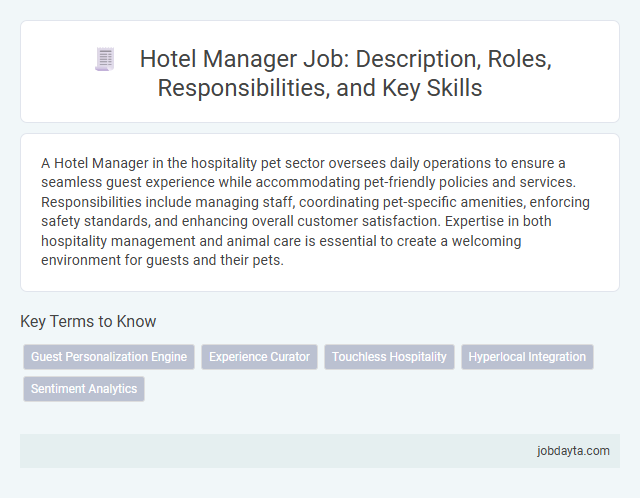 Hotel Manager Job: Description, Roles, Responsibilities, and Key Skills

A Hotel Manager in the hospitality pet sector oversees daily operations to ensure a seamless guest experience while accommodating pet-friendly policies and services. Responsibilities include managing staff, coordinating pet-specific amenities, enforcing safety standards, and enhancing overall customer satisfaction. Expertise in both hospitality management and animal care is essential to create a welcoming environment for guests and their pets.

Key Terms to Know

Guest Personalization Engine

Experience Curator

Touchless Hospitality

Hyperlocal Integration

Sentiment Analytics

jobdayta.com