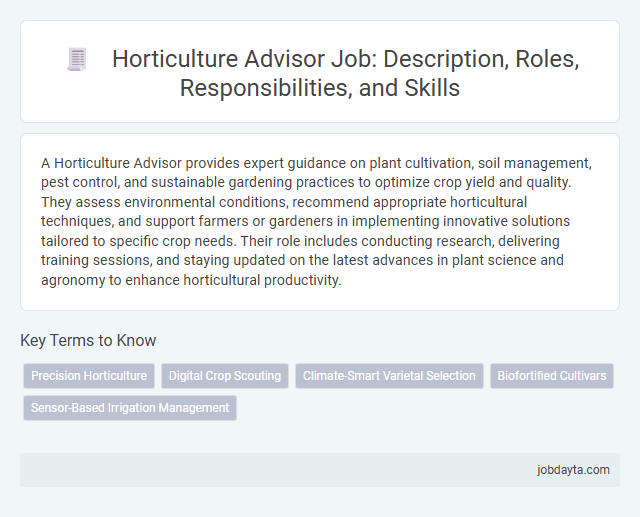 Horticulture Advisor Job: Description, Roles, Responsibilities, and Skills

A Horticulture Advisor provides expert guidance on plant cultivation, soil management, pest control, and sustainable gardening practices to optimize crop yield and quality. They assess environmental conditions, recommend appropriate horticultural techniques, and support farmers or gardeners in implementing innovative solutions tailored to specific crop needs. Their role includes conducting research, delivering training sessions, and staying updated on the latest advances in plant science and agronomy to enhance horticultural productivity.

Key Terms to Know

Precision Horticulture

Digital Crop Scouting

Climate-Smart Varietal Selection

Biofortified Cultivars

Sensor-Based Irrigation Management

jobdayta.com