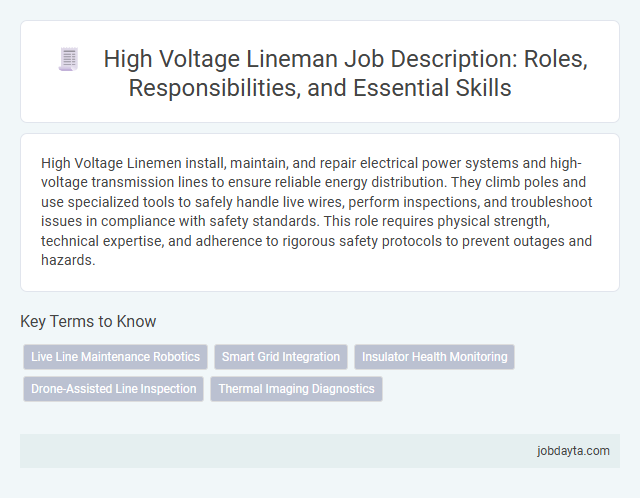 High Voltage Lineman Job Description: Roles, Responsibilities, and Essential Skills

High Voltage Linemen install, maintain, and repair electrical power systems and high-voltage transmission lines to ensure reliable energy distribution. They climb poles and use specialized tools to safely handle live wires, perform inspections, and troubleshoot issues in compliance with safety standards. This role requires physical strength, technical expertise, and adherence to rigorous safety protocols to prevent outages and hazards.

Key Terms to Know

Live Line Maintenance Robotics
Smart Grid Integration
Insulator Health Monitoring
Drone-Assisted Line Inspection
Thermal Imaging Diagnostics

jobdayta.com