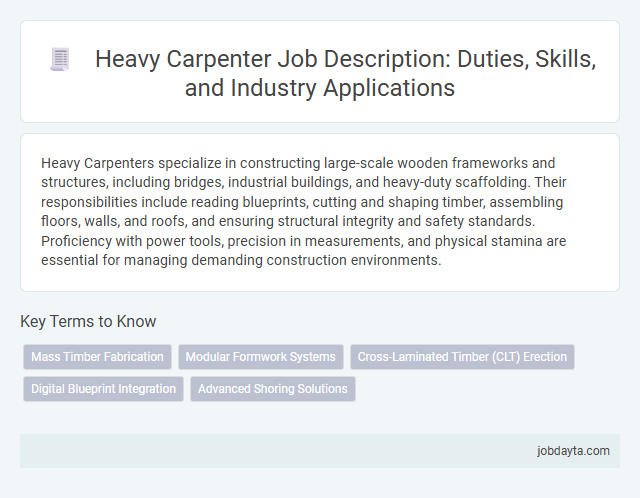 Heavy Carpenter Job Description: Duties, Skills, and Industry Applications

Heavy Carpenters specialize in constructing large-scale wooden frameworks and structures, including bridges, industrial buildings, and heavy-duty scaffolding. Their responsibilities include reading blueprints, cutting and shaping timber, assembling floors, walls, and roofs, and ensuring structural integrity and safety standards. Proficiency with power tools, precision in measurements, and physical stamina are essential for managing demanding construction environments.

Key Terms to Know

Mass Timber Fabrication
Modular Formwork Systems
Cross-Laminated Timber (CLT) Erection
Digital Blueprint Integration
Advanced Shoring Solutions

jobdayta.com