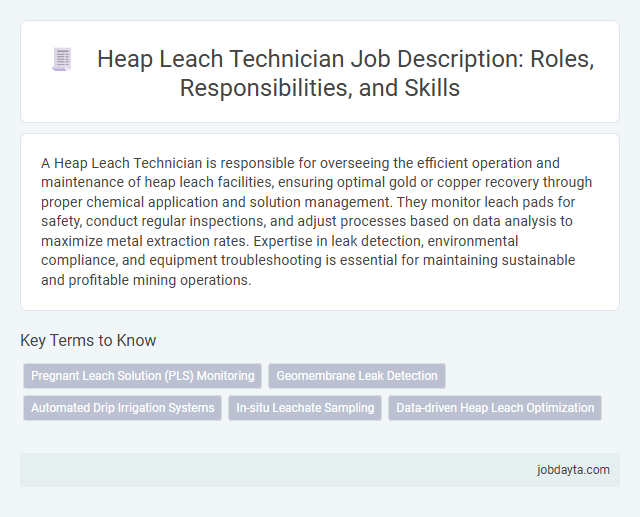 Heap Leach Technician Job Description: Roles, Responsibilities, and Skills

A Heap Leach Technician is responsible for overseeing the efficient operation and maintenance of heap leach facilities, ensuring optimal gold or copper recovery through proper chemical application and solution management. They monitor leach pads for safety, conduct regular inspections, and adjust processes based on data analysis to maximize metal extraction rates. Expertise in leak detection, environmental compliance, and equipment troubleshooting is essential for maintaining sustainable and profitable mining operations.

Key Terms to Know

Pregnant Leach Solution (PLS) Monitoring

Geomembrane Leak Detection

Automated Drip Irrigation Systems

In-situ Leachate Sampling

Data-driven Heap Leach Optimization

jobdayta.com