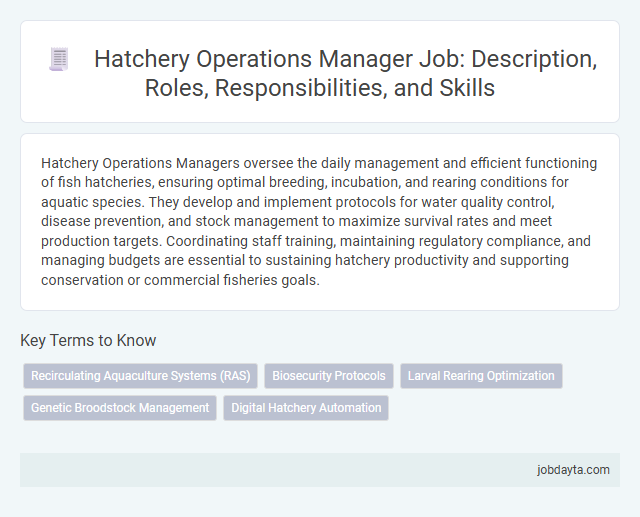 Hatchery Operations Manager Job: Description, Roles, Responsibilities, and Skills

Hatchery Operations Managers oversee the daily management and efficient functioning of fish hatcheries, ensuring optimal breeding, incubation, and rearing conditions for aquatic species. They develop and implement protocols for water quality control, disease prevention, and stock management to maximize survival rates and meet production targets. Coordinating staff training, maintaining regulatory compliance, and managing budgets are essential to sustaining hatchery productivity and supporting conservation or commercial fisheries goals.

Key Terms to Know

Recirculating Aquaculture Systems (RAS)
Biosecurity Protocols
Larval Rearing Optimization
Genetic Broodstock Management
Digital Hatchery Automation

jobdayta.com