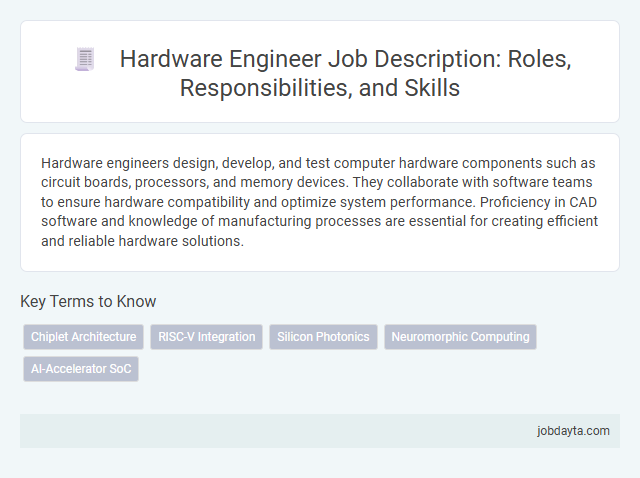 Hardware Engineer Job Description: Roles, Responsibilities, and Skills

Hardware engineers design, develop, and test computer hardware components such as circuit boards, processors, and memory devices. They collaborate with software teams to ensure hardware compatibility and optimize system performance. Proficiency in CAD software and knowledge of manufacturing processes are essential for creating efficient and reliable hardware solutions.

Key Terms to Know

Chiplet Architecture
RISC-V Integration
Silicon Photonics
Neuromorphic Computing
AI-Accelerator SoC

jobdayta.com