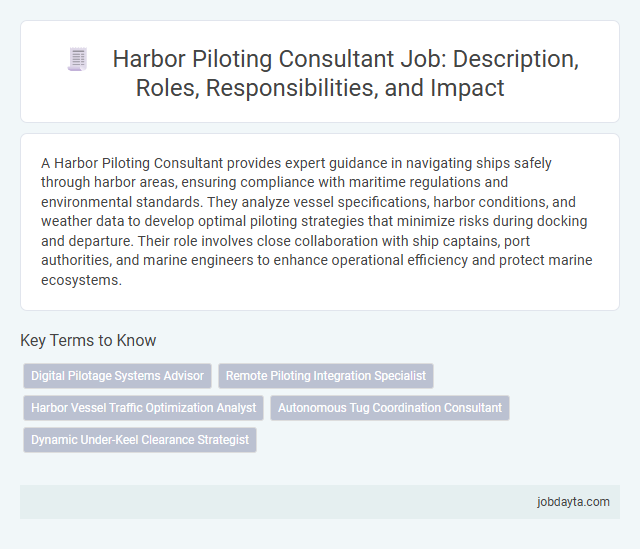 Harbor Piloting Consultant Job: Description, Roles, Responsibilities, and Impact

A Harbor Piloting Consultant provides expert guidance in navigating ships safely through harbor areas, ensuring compliance with maritime regulations and environmental standards. They analyze vessel specifications, harbor conditions, and weather data to develop optimal piloting strategies that minimize risks during docking and departure. Their role involves close collaboration with ship captains, port authorities, and marine engineers to enhance operational efficiency and protect marine ecosystems.

Key Terms to Know

Digital Pilotage Systems Advisor
Remote Piloting Integration Specialist
Harbor Vessel Traffic Optimization Analyst
Autonomous Tug Coordination Consultant
Dynamic Under-Keel Clearance Strategist

jobdayta.com