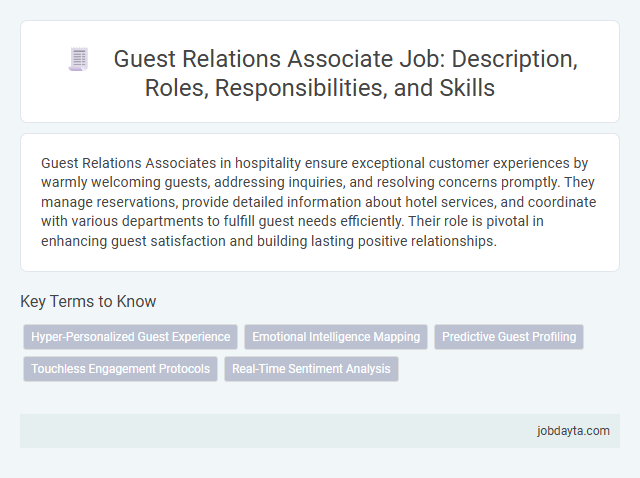 Guest Relations Associate Job: Description, Roles, Responsibilities, and Skills

Guest Relations Associates in hospitality ensure exceptional customer experiences by warmly welcoming guests, addressing inquiries, and resolving concerns promptly. They manage reservations, provide detailed information about hotel services, and coordinate with various departments to fulfill guest needs efficiently. Their role is pivotal in enhancing guest satisfaction and building lasting positive relationships.

Key Terms to Know

Hyper-Personalized Guest Experience

Emotional Intelligence Mapping

Predictive Guest Profiling

Touchless Engagement Protocols

Real-Time Sentiment Analysis

jobdayta.com