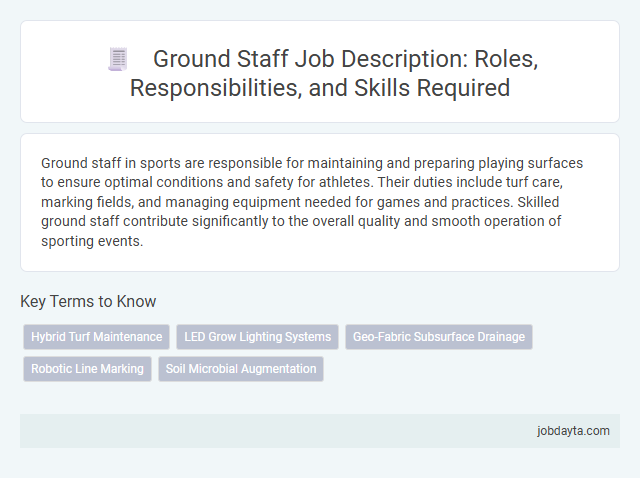 Ground Staff Job Description: Roles, Responsibilities, and Skills Required

Ground staff in sports are responsible for maintaining and preparing playing surfaces to ensure optimal conditions and safety for athletes. Their duties include turf care, marking fields, and managing equipment needed for games and practices. Skilled ground staff contribute significantly to the overall quality and smooth operation of sporting events.

Key Terms to Know

Hybrid Turf Maintenance
LED Grow Lighting Systems
Geo-Fabric Subsurface Drainage
Robotic Line Marking
Soil Microbial Augmentation

jobdayta.com