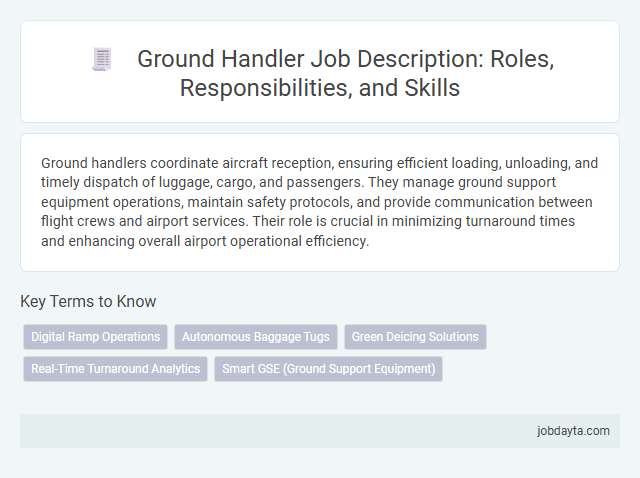 Ground Handler Job Description: Roles, Responsibilities, and Skills

Ground handlers coordinate aircraft reception, ensuring efficient loading, unloading, and timely dispatch of luggage, cargo, and passengers. They manage ground support equipment operations, maintain safety protocols, and provide communication between flight crews and airport services. Their role is crucial in minimizing turnaround times and enhancing overall airport operational efficiency.

Key Terms to Know

Digital Ramp Operations
Autonomous Baggage Tugs
Green Deicing Solutions
Real-Time Turnaround Analytics
Smart GSE (Ground Support Equipment)

jobdayta.com