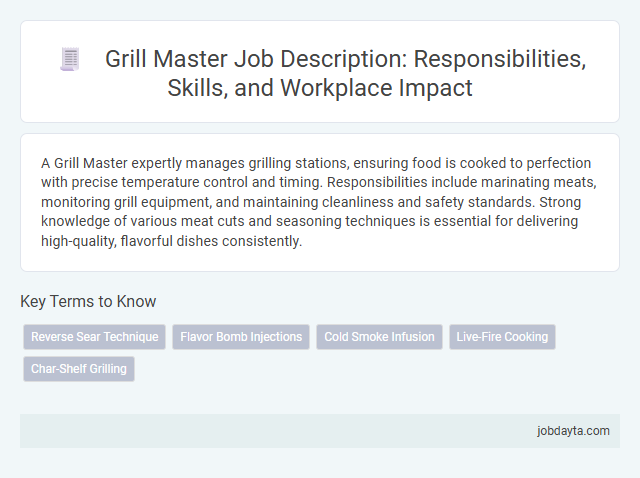 Grill Master Job Description: Responsibilities, Skills, and Workplace Impact

A Grill Master expertly manages grilling stations, ensuring food is cooked to perfection with precise temperature control and timing. Responsibilities include marinating meats, monitoring grill equipment, and maintaining cleanliness and safety standards. Strong knowledge of various meat cuts and seasoning techniques is essential for delivering high-quality, flavorful dishes consistently.

Key Terms to Know

Reverse Sear Technique

Flavor Bomb Injections

Cold Smoke Infusion

Live-Fire Cooking

Char-Shelf Grilling

jobdayta.com