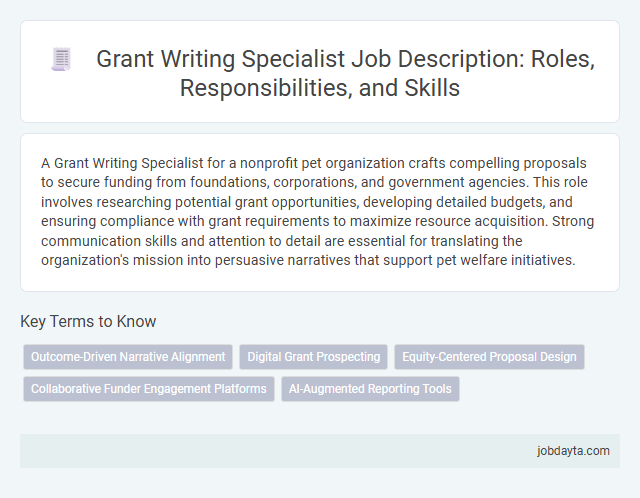 Grant Writing Specialist Job Description: Roles, Responsibilities, and Skills

A Grant Writing Specialist for a nonprofit pet organization crafts compelling proposals to secure funding from foundations, corporations, and government agencies. This role involves researching potential grant opportunities, developing detailed budgets, and ensuring compliance with grant requirements to maximize resource acquisition. Strong communication skills and attention to detail are essential for translating the organization's mission into persuasive narratives that support pet welfare initiatives.

Key Terms to Know

Outcome-Driven Narrative Alignment

Digital Grant Prospecting

Equity-Centered Proposal Design

Collaborative Funder Engagement Platforms

AI-Augmented Reporting Tools

jobdayta.com