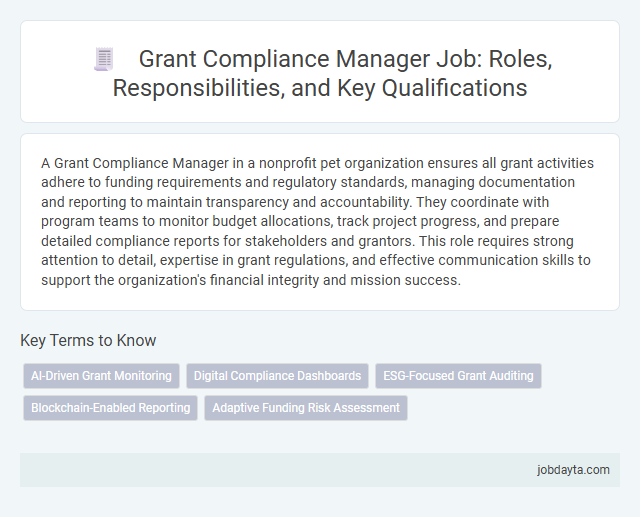 Grant Compliance Manager Job: Roles, Responsibilities, and Key Qualifications

A Grant Compliance Manager in a nonprofit pet organization ensures all grant activities adhere to funding requirements and regulatory standards, managing documentation and reporting to maintain transparency and accountability. They coordinate with program teams to monitor budget allocations, track project progress, and prepare detailed compliance reports for stakeholders and grantors. This role requires strong attention to detail, expertise in grant regulations, and effective communication skills to support the organization's financial integrity and mission success.

Key Terms to Know

AI-Driven Grant Monitoring

Digital Compliance Dashboards

ESG-Focused Grant Auditing

Blockchain-Enabled Reporting

Adaptive Funding Risk Assessment

jobdayta.com