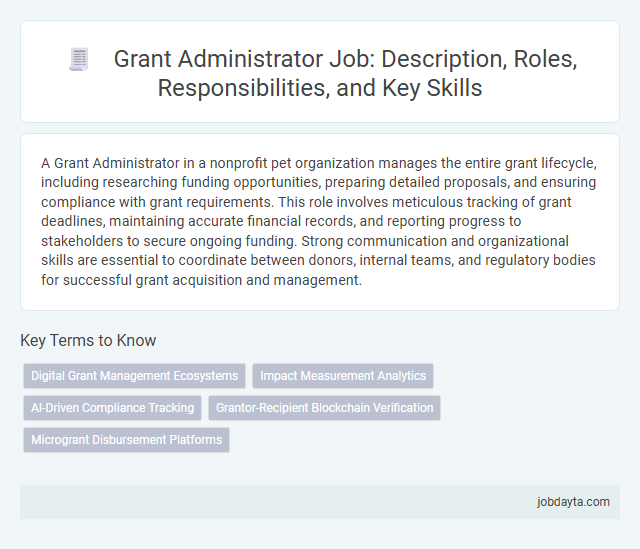 Grant Administrator Job: Description, Roles, Responsibilities, and Key Skills

A Grant Administrator in a nonprofit pet organization manages the entire grant lifecycle, including researching funding opportunities, preparing detailed proposals, and ensuring compliance with grant requirements. This role involves meticulous tracking of grant deadlines, maintaining accurate financial records, and reporting progress to stakeholders to secure ongoing funding. Strong communication and organizational skills are essential to coordinate between donors, internal teams, and regulatory bodies for successful grant acquisition and management.

Key Terms to Know

Digital Grant Management Ecosystems

Impact Measurement Analytics

AI-Driven Compliance Tracking

Grantor-Recipient Blockchain Verification

Microgrant Disbursement Platforms

jobdayta.com