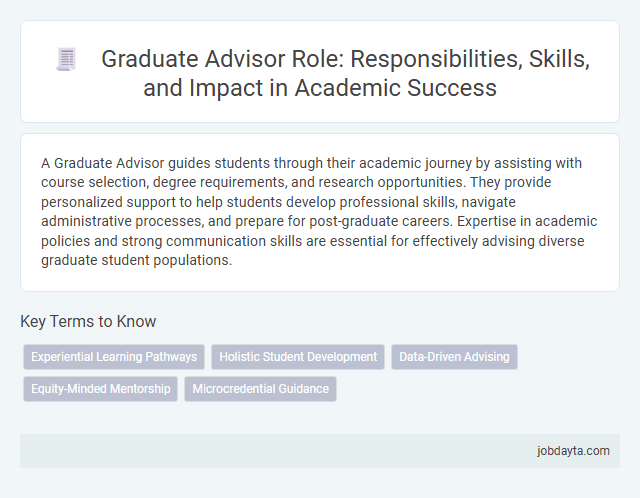 Graduate Advisor Role: Responsibilities, Skills, and Impact in Academic Success

A Graduate Advisor guides students through their academic journey by assisting with course selection, degree requirements, and research opportunities. They provide personalized support to help students develop professional skills, navigate administrative processes, and prepare for post-graduate careers. Expertise in academic policies and strong communication skills are essential for effectively advising diverse graduate student populations.

Key Terms to Know

Experiential Learning Pathways

Holistic Student Development

Data-Driven Advising

Equity-Minded Mentorship

Microcredential Guidance

jobdayta.com