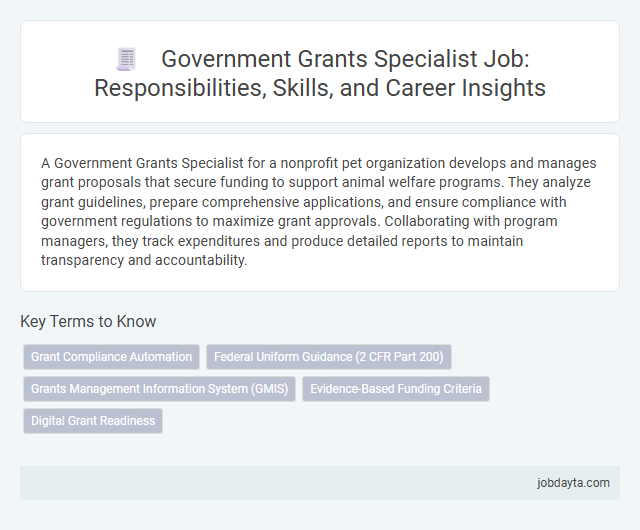 Government Grants Specialist Job: Responsibilities, Skills, and Career Insights

A Government Grants Specialist for a nonprofit pet organization develops and manages grant proposals that secure funding to support animal welfare programs. They analyze grant guidelines, prepare comprehensive applications, and ensure compliance with government regulations to maximize grant approvals. Collaborating with program managers, they track expenditures and produce detailed reports to maintain transparency and accountability.

Key Terms to Know

Grant Compliance Automation

Federal Uniform Guidance (2 CFR Part 200)

Grants Management Information System (GMIS)

Evidence-Based Funding Criteria

Digital Grant Readiness

jobdayta.com