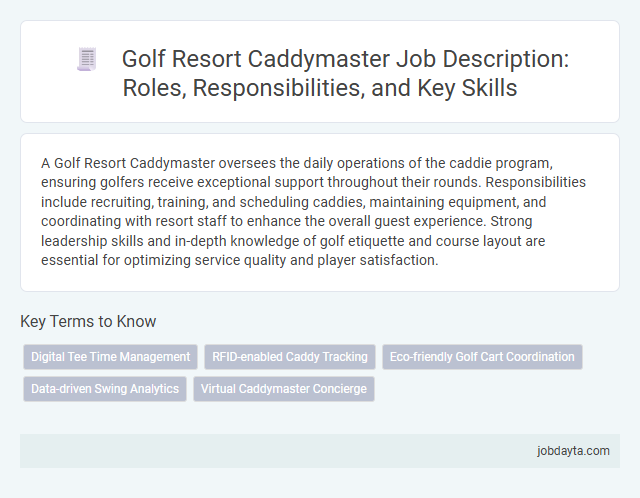 Golf Resort Caddymaster Job Description: Roles, Responsibilities, and Key Skills

A Golf Resort Caddymaster oversees the daily operations of the caddie program, ensuring golfers receive exceptional support throughout their rounds. Responsibilities include recruiting, training, and scheduling caddies, maintaining equipment, and coordinating with resort staff to enhance the overall guest experience. Strong leadership skills and in-depth knowledge of golf etiquette and course layout are essential for optimizing service quality and player satisfaction.

Key Terms to Know

Digital Tee Time Management

RFID-enabled Caddy Tracking

Eco-friendly Golf Cart Coordination

Data-driven Swing Analytics

Virtual Caddymaster Concierge

jobdayta.com