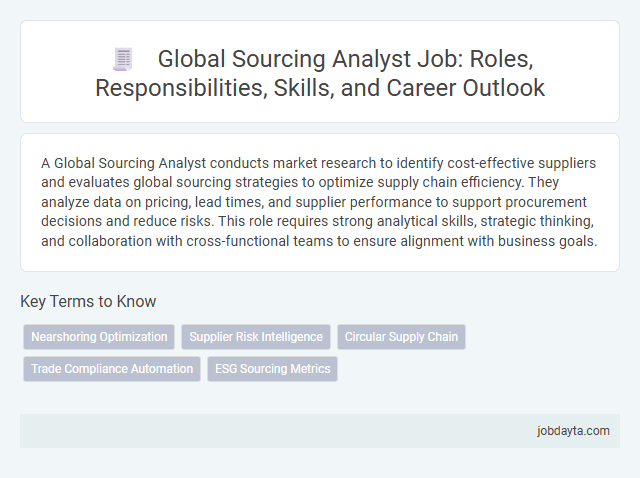 Global Sourcing Analyst Job: Roles, Responsibilities, Skills, and Career Outlook

A Global Sourcing Analyst conducts market research to identify cost-effective suppliers and evaluates global sourcing strategies to optimize supply chain efficiency. They analyze data on pricing, lead times, and supplier performance to support procurement decisions and reduce risks. This role requires strong analytical skills, strategic thinking, and collaboration with cross-functional teams to ensure alignment with business goals.

Key Terms to Know

Nearshoring Optimization

Supplier Risk Intelligence

Circular Supply Chain

Trade Compliance Automation

ESG Sourcing Metrics

jobdayta.com