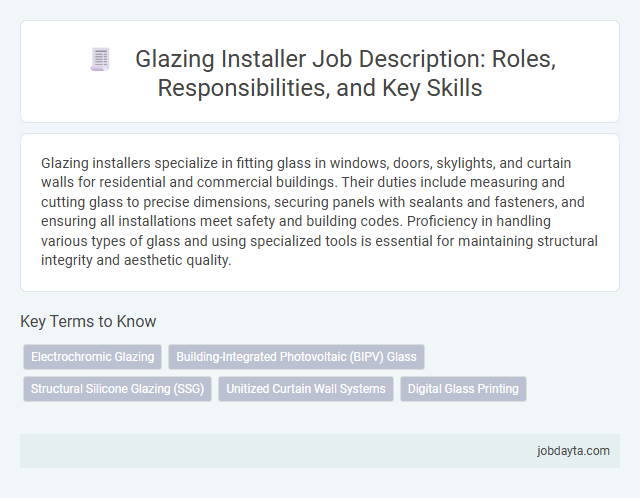 Glazing Installer Job Description: Roles, Responsibilities, and Key Skills

Glazing installers specialize in fitting glass in windows, doors, skylights, and curtain walls for residential and commercial buildings. Their duties include measuring and cutting glass to precise dimensions, securing panels with sealants and fasteners, and ensuring all installations meet safety and building codes. Proficiency in handling various types of glass and using specialized tools is essential for maintaining structural integrity and aesthetic quality.

Key Terms to Know

Electrochromic Glazing

Building-Integrated Photovoltaic (BIPV) Glass

Structural Silicone Glazing (SSG)

Unitized Curtain Wall Systems

Digital Glass Printing

jobdayta.com