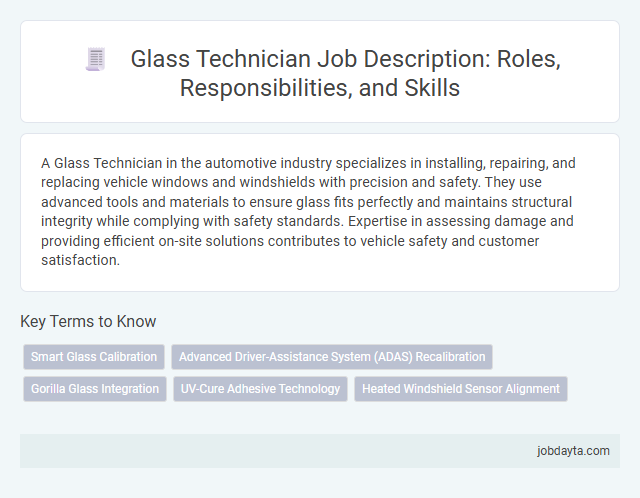 Glass Technician Job Description: Roles, Responsibilities, and Skills

A Glass Technician in the automotive industry specializes in installing, repairing, and replacing vehicle windows and windshields with precision and safety. They use advanced tools and materials to ensure glass fits perfectly and maintains structural integrity while complying with safety standards. Expertise in assessing damage and providing efficient on-site solutions contributes to vehicle safety and customer satisfaction.

Key Terms to Know

Smart Glass Calibration

Advanced Driver-Assistance System (ADAS) Recalibration

Gorilla Glass Integration

UV-Cure Adhesive Technology

Heated Windshield Sensor Alignment

jobdayta.com