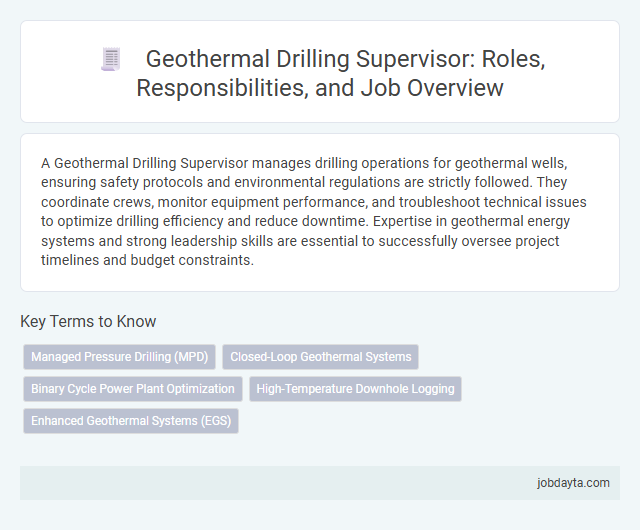 Geothermal Drilling Supervisor: Roles, Responsibilities, and Job Overview

A Geothermal Drilling Supervisor manages drilling operations for geothermal wells, ensuring safety protocols and environmental regulations are strictly followed. They coordinate crews, monitor equipment performance, and troubleshoot technical issues to optimize drilling efficiency and reduce downtime. Expertise in geothermal energy systems and strong leadership skills are essential to successfully oversee project timelines and budget constraints.

Key Terms to Know

Managed Pressure Drilling (MPD)

Closed-Loop Geothermal Systems

Binary Cycle Power Plant Optimization

High-Temperature Downhole Logging

Enhanced Geothermal Systems (EGS)

jobdayta.com