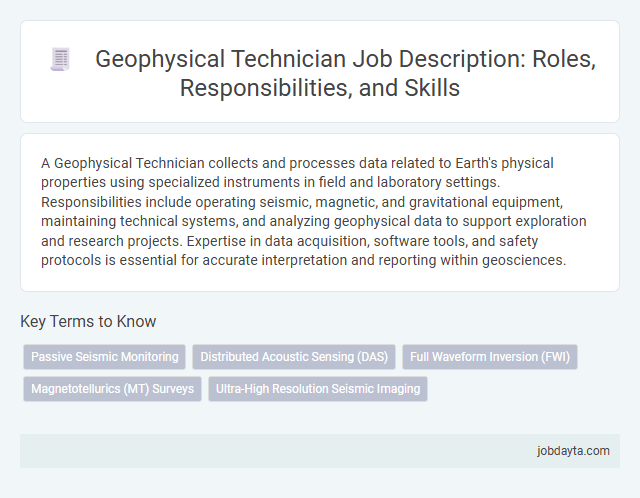 Geophysical Technician Job Description: Roles, Responsibilities, and Skills

A Geophysical Technician collects and processes data related to Earth's physical properties using specialized instruments in field and laboratory settings. Responsibilities include operating seismic, magnetic, and gravitational equipment, maintaining technical systems, and analyzing geophysical data to support exploration and research projects. Expertise in data acquisition, software tools, and safety protocols is essential for accurate interpretation and reporting within geosciences.

Key Terms to Know

Passive Seismic Monitoring

Distributed Acoustic Sensing (DAS)

Full Waveform Inversion (FWI)

Magnetotellurics (MT) Surveys

Ultra-High Resolution Seismic Imaging

jobdayta.com