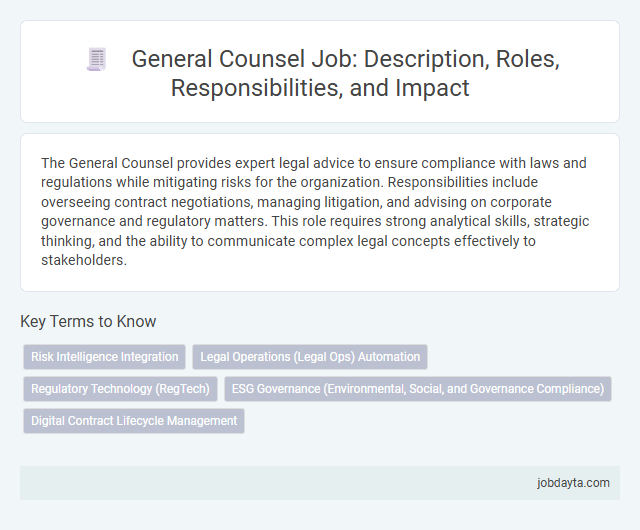 General Counsel Job: Description, Roles, Responsibilities, and Impact

The General Counsel provides expert legal advice to ensure compliance with laws and regulations while mitigating risks for the organization. Responsibilities include overseeing contract negotiations, managing litigation, and advising on corporate governance and regulatory matters. This role requires strong analytical skills, strategic thinking, and the ability to communicate complex legal concepts effectively to stakeholders.

Key Terms to Know

Risk Intelligence Integration

Legal Operations (Legal Ops) Automation

Regulatory Technology (RegTech)

ESG Governance (Environmental, Social, and Governance Compliance)

Digital Contract Lifecycle Management

jobdayta.com