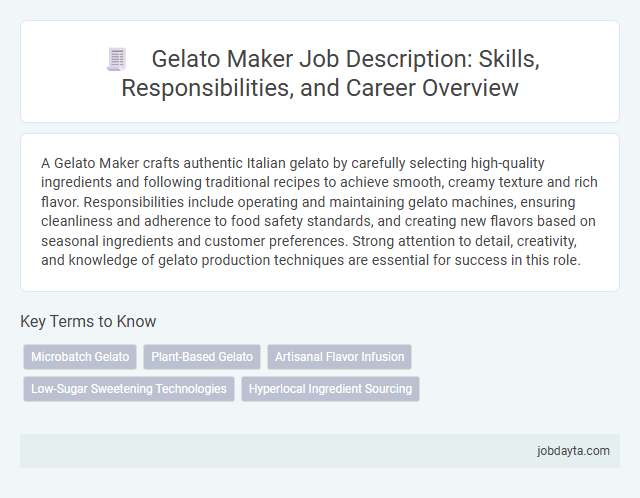 Gelato Maker Job Description: Skills, Responsibilities, and Career Overview

A Gelato Maker crafts authentic Italian gelato by carefully selecting high-quality ingredients and following traditional recipes to achieve smooth, creamy texture and rich flavor. Responsibilities include operating and maintaining gelato machines, ensuring cleanliness and adherence to food safety standards, and creating new flavors based on seasonal ingredients and customer preferences. Strong attention to detail, creativity, and knowledge of gelato production techniques are essential for success in this role.

Key Terms to Know

Microbatch Gelato
Plant-Based Gelato
Artisanal Flavor Infusion
Low-Sugar Sweetening Technologies
Hyperlocal Ingredient Sourcing

jobdayta.com