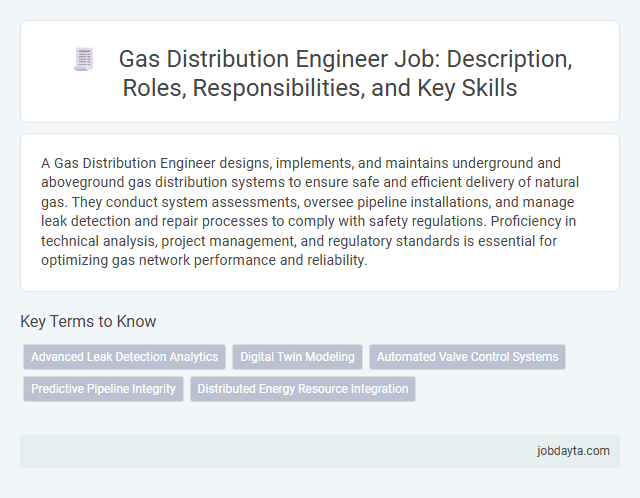 Gas Distribution Engineer Job: Description, Roles, Responsibilities, and Key Skills

A Gas Distribution Engineer designs, implements, and maintains underground and aboveground gas distribution systems to ensure safe and efficient delivery of natural gas. They conduct system assessments, oversee pipeline installations, and manage leak detection and repair processes to comply with safety regulations. Proficiency in technical analysis, project management, and regulatory standards is essential for optimizing gas network performance and reliability.

Key Terms to Know

Advanced Leak Detection Analytics
Digital Twin Modeling
Automated Valve Control Systems
Predictive Pipeline Integrity
Distributed Energy Resource Integration

jobdayta.com